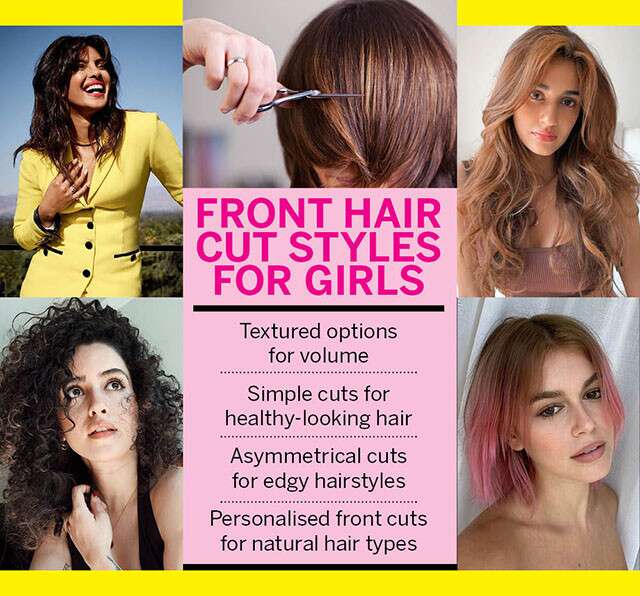 FRONT HAIR CUT STYLES FOR GIRLS

Textured options for volume

Simple cuts for healthy-looking hair

Asymmetrical cuts for edgy hairstyles

Personalised front cuts for natural hair types